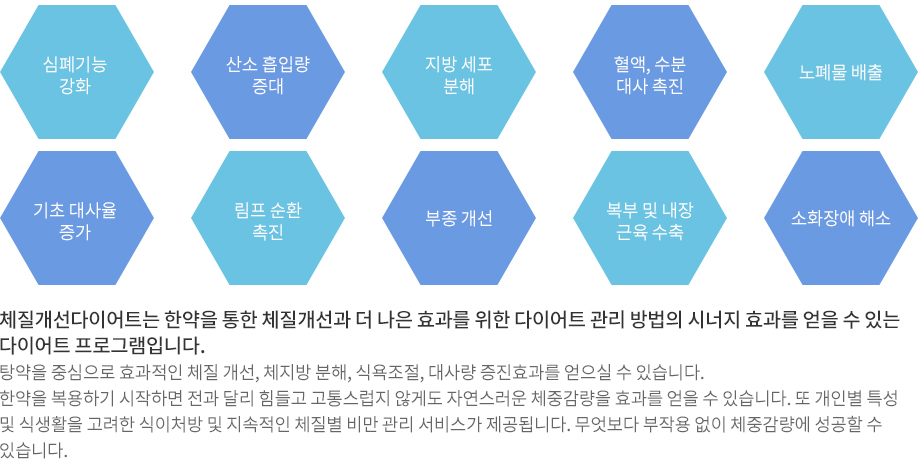 심폐기능
강화

산소 흡입량
증대

지방 세포
분해

혈액, 수분
대사 촉진

노폐물 배출

기초 대사율
증가

림프 순환
촉진

부종 개선

복부 및 내장
근육 수축

소화장애 해소

체질개선다이어트는 한약을 통한 체질개선과 더 나은 효과를 위한 다이어트 관리 방법의 시너지 효과를 얻을 수 있는 다이어트 프로그램입니다.

탕약을 중심으로 효과적인 체질 개선, 체지방 분해, 식욕조절, 대사량 증진효과를 얻으실 수 있습니다.
한약을 복용하기 시작하면 전과 달리 힘들고 고통스럽지 않게도 자연스러운 체중감량을 효과를 얻을 수 있습니다. 또 개인별 특성 및 식생활을 고려한 식이처방 및 지속적인 체질별 비만 관리 서비스가 제공됩니다. 무엇보다 부작용 없이 체중감량에 성공할 수 있습니다.